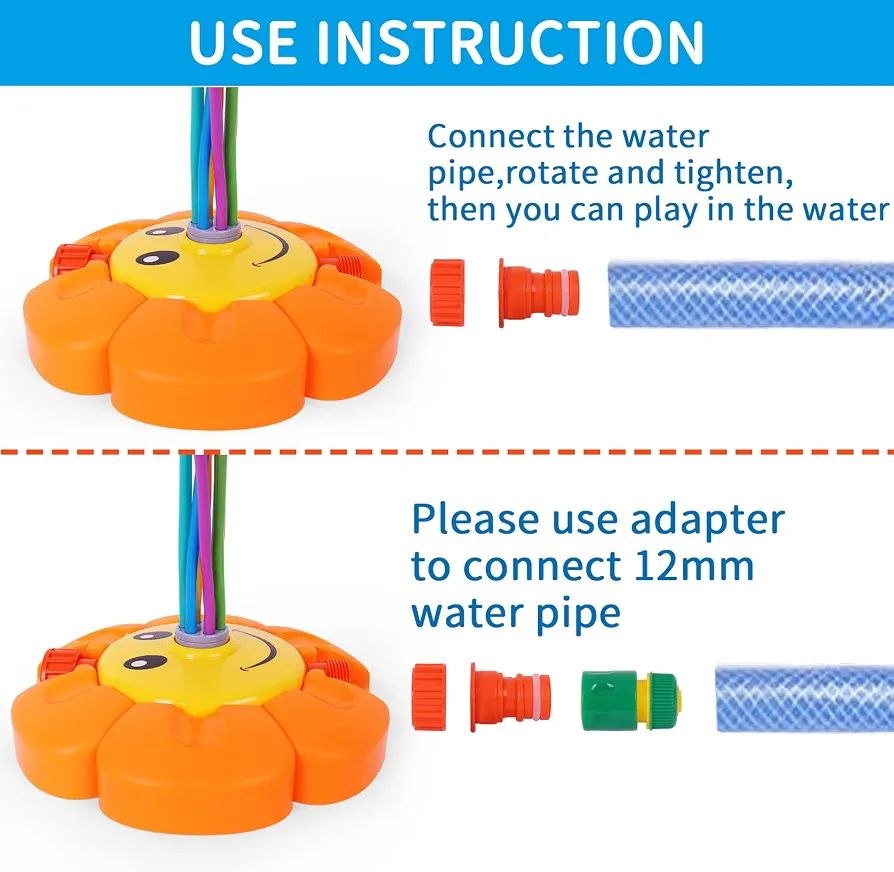 USE INSTRUCTION

Connect the water pipe,rotate and tighten, then you can play in the water

Please use adapter to connect 12mm water pipe